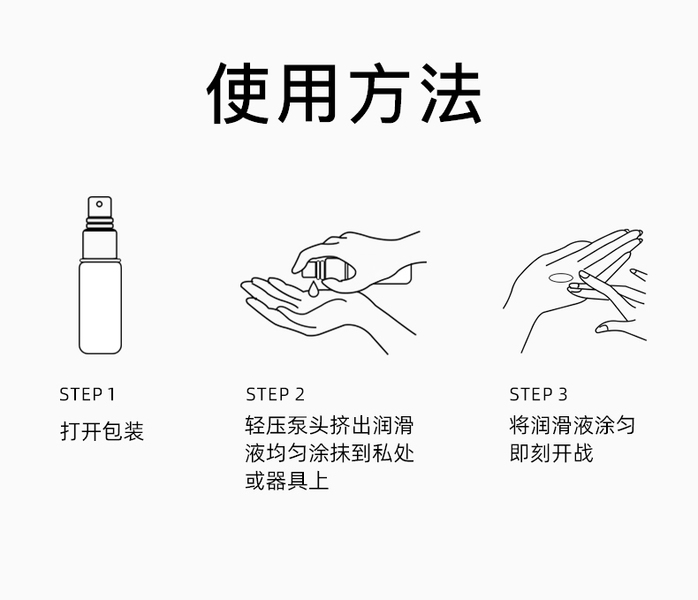 使用方法

STEP 1
打开包装

STEP 2
轻压泵头挤出润滑液均匀涂抹到私处或器具上

STEP 3
将润滑液涂匀即刻开战