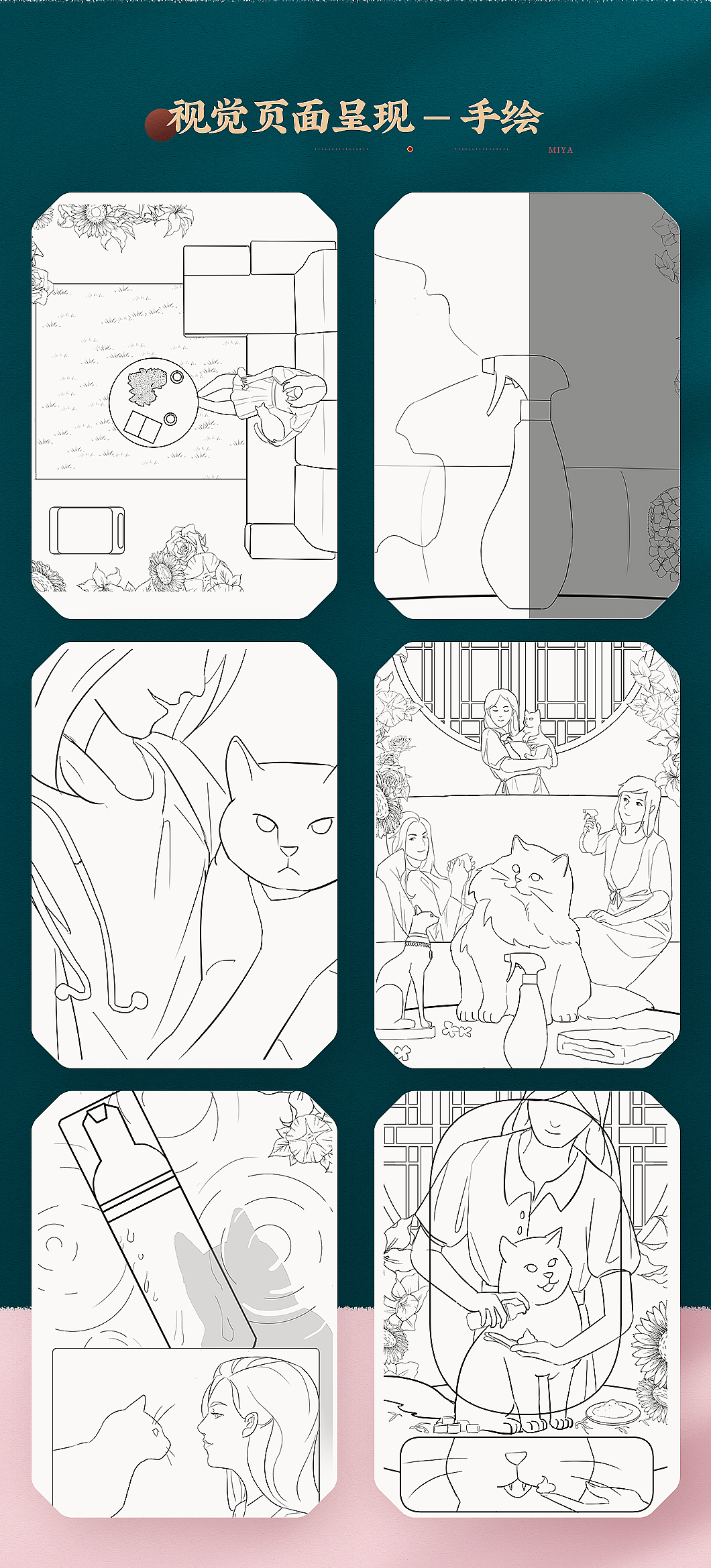 视觉页面呈现 — 手绘

MIYA