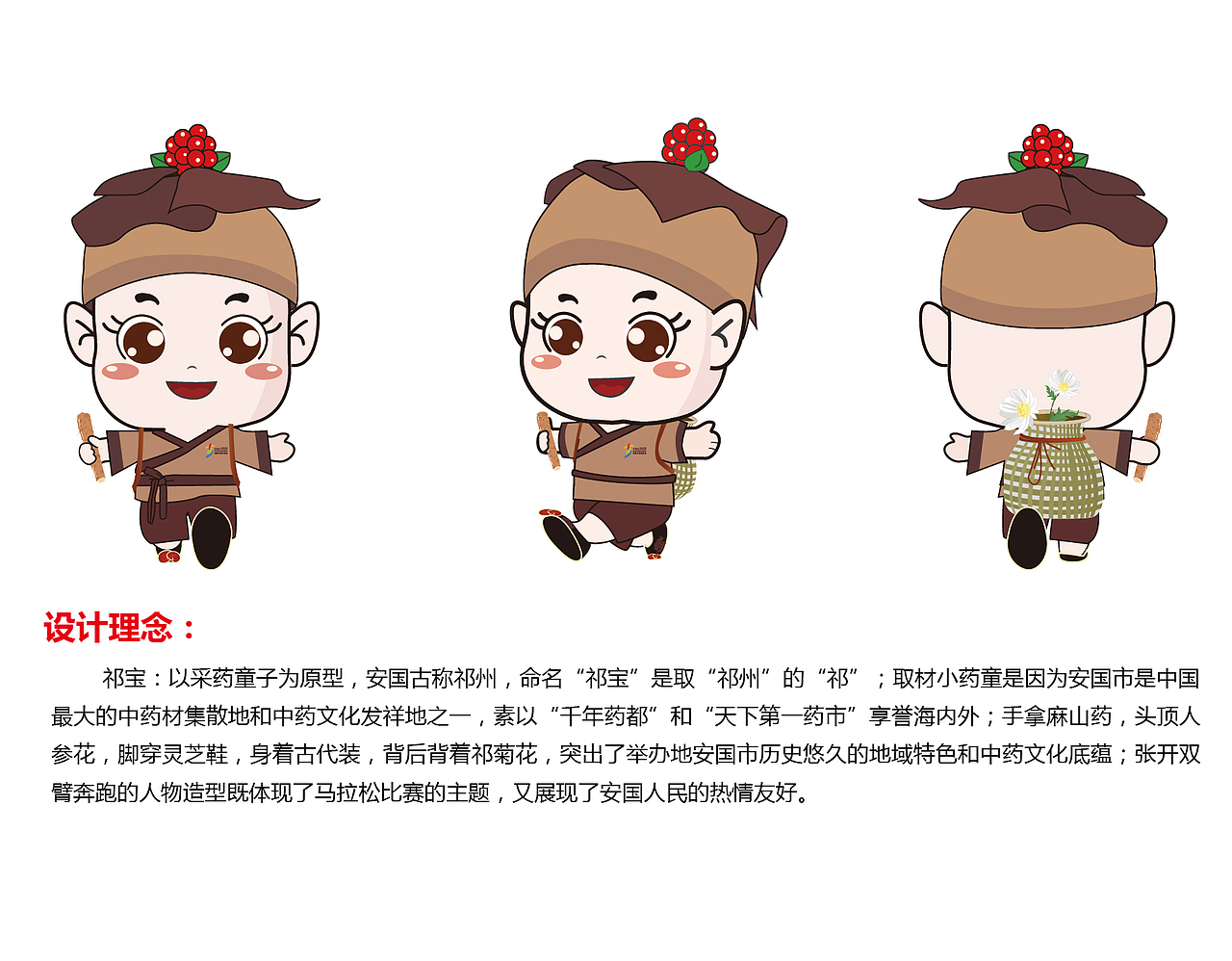 设计理念：

祁宝：以采药童子为原型，安国古称祁州，命名“祁宝”是取“祁州”的“祁”；取材小药童是因为安国市是中国最大的中药材集散地和中药文化发祥地之一，素以“千年药都”和“天下第一药市”享誉海内外；手拿麻山药，头顶人参花，脚穿灵芝鞋，身着古代装，背后背着祁菊花，突出了举办地安国市历史悠久的地域特色和中药文化底蕴；张开双臂奔跑的人物造型既体现了马拉松比赛的主题，又展现了安国人民的热情友好。