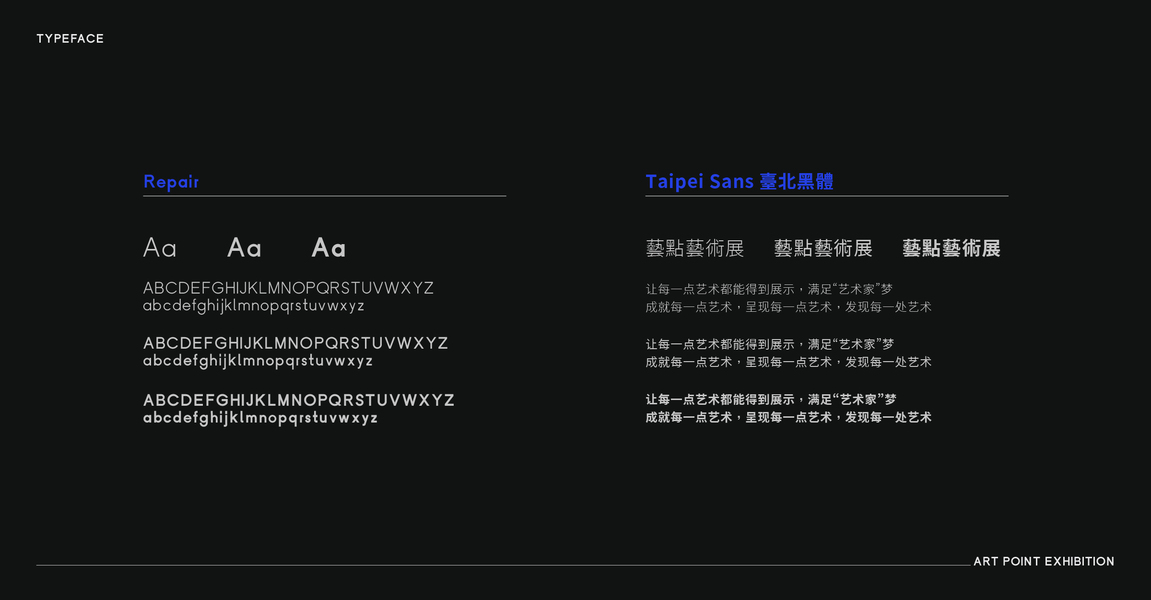 TYPEFACE

Repair

Aa Aa Aa

ABCDEFGHIJKLMNOPQRSTUVWXYZ
abcdefghijklmnopqrstuvwxyz

ABCDEFGHIJKLMNOPQRSTUVWXYZ
abcdefghijklmnopqrstuvwxyz

ABCDEFGHIJKLMNOPQRSTUVWXYZ
abcdefghijklmnopqrstuvwxyz

Taipei Sans 臺北黑體

藝點藝術展 藝點藝術展 藝點藝術展

让每一点艺术都能得到展示，满足“艺术家”梦
成就每一点艺术，呈现每一点艺术，发现每一处艺术

让每一点艺术都能得到展示，满足“艺术家”梦
成就每一点艺术，呈现每一点艺术，发现每一处艺术

让每一点艺术都能得到展示，满足“艺术家”梦
成就每一点艺术，呈现每一点艺术，发现每一处艺术

ART POINT EXHIBITION