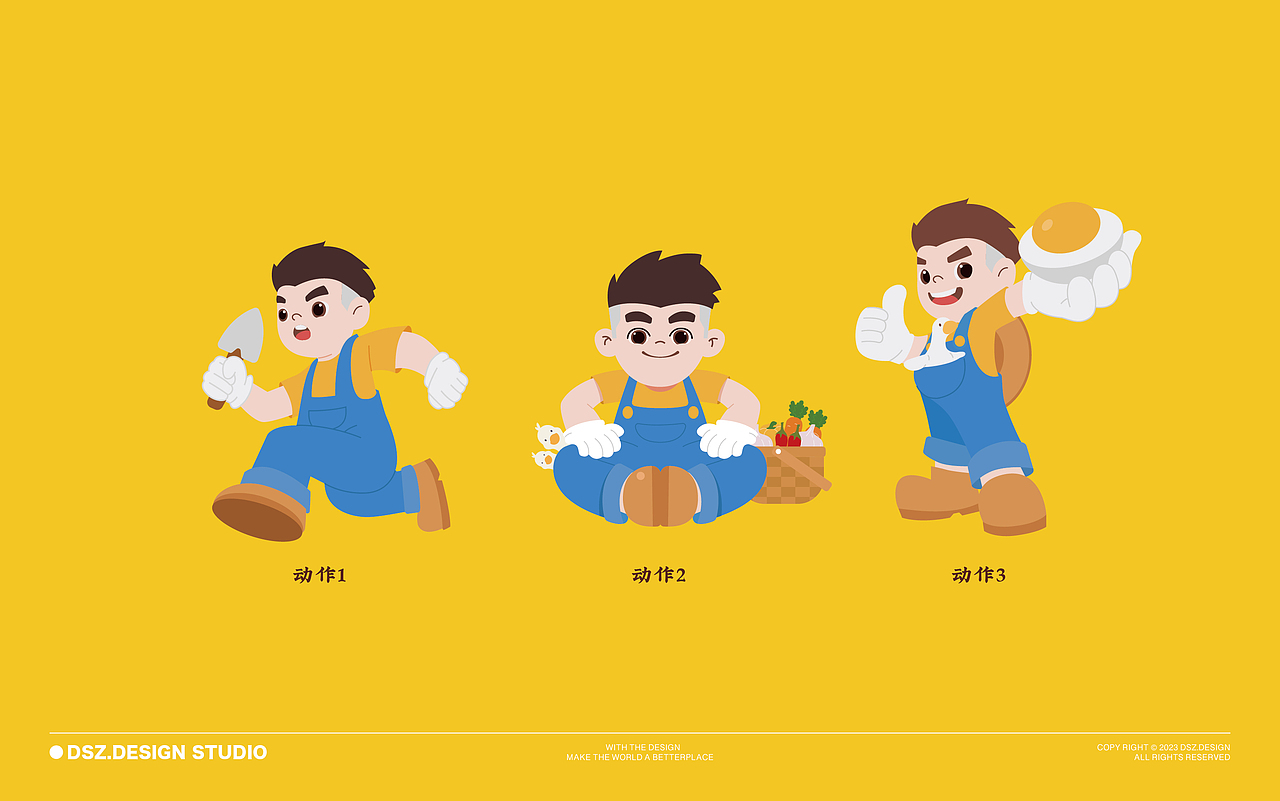 动作1

动作2

动作3

DSZ.DESIGN STUDIO

WITH THE DESIGN
MAKE THE WORLD A BETTERPLACE

COPY RIGHT © 2023 DSZ.DESIGN
ALL RIGHTS RESERVED