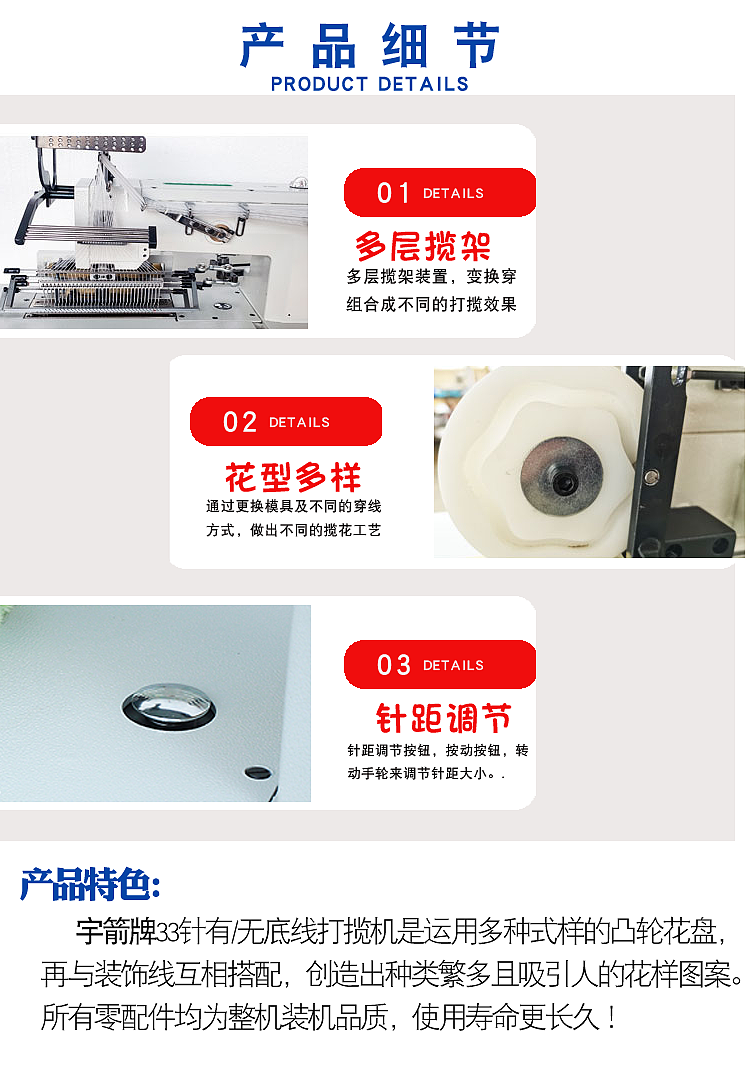 产品细节
PRODUCT DETAILS

01 DETAILS
多层揽架
多层揽架装置，变换穿组合成不同的打揽效果

02 DETAILS
花型多样
通过更换模具及不同的穿线方式，做出不同的揽花工艺

03 DETAILS
针距调节
针距调节按钮，按动按钮，转动手轮来调节针距大小。.

产品特色:
宇箭牌33针有/无底线打揽机是运用多种式样的凸轮花盘，再与装饰线互相搭配，创造出种类繁多且吸引人的花样图案。所有零配件均为整机装机品质，使用寿命更长久！