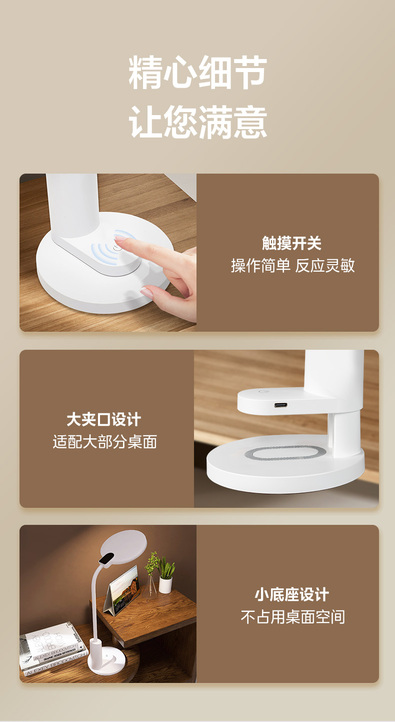 精心细节
让您满意

触摸开关
操作简单 反应灵敏

大夹口设计
适配大部分桌面

小底座设计
不占用桌面空间