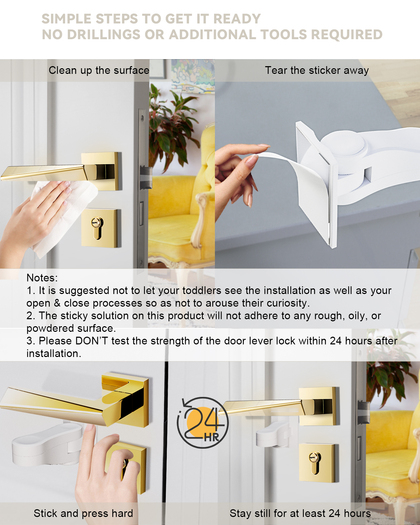 SIMPLE STEPS TO GET IT READY
NO DRILLINGS OR ADDITIONAL TOOLS REQUIRED

Clean up the surface

Tear the sticker away

Notes:
1. It is suggested not to let your toddlers see the installation as well as your open & close processes so as not to arouse their curiosity.
2. The sticky solution on this product will not adhere to any rough, oily, or powdered surface.
3. Please DON'T test the strength of the door lever lock within 24 hours after installation.

24 HR

Stick and press hard

Stay still for at least 24 hours