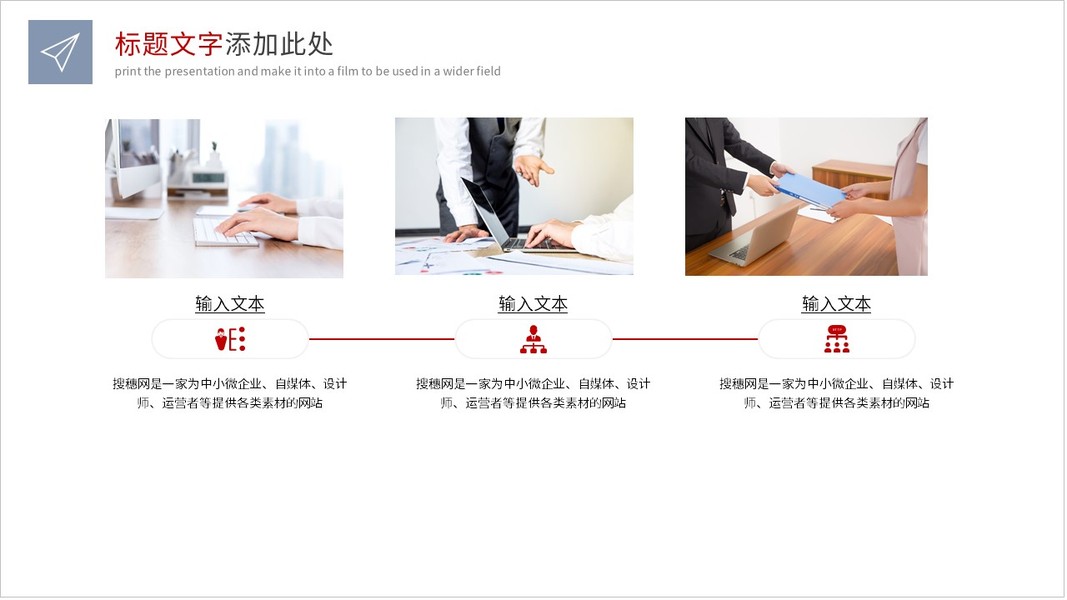 标题文字添加此处
print the presentation and make it into a film to be used in a wider field

输入文本

搜穗网是一家为中小微企业、自媒体、设计师、运营者等提供各类素材的网站

输入文本

搜穗网是一家为中小微企业、自媒体、设计师、运营者等提供各类素材的网站

输入文本

搜穗网是一家为中小微企业、自媒体、设计师、运营者等提供各类素材的网站