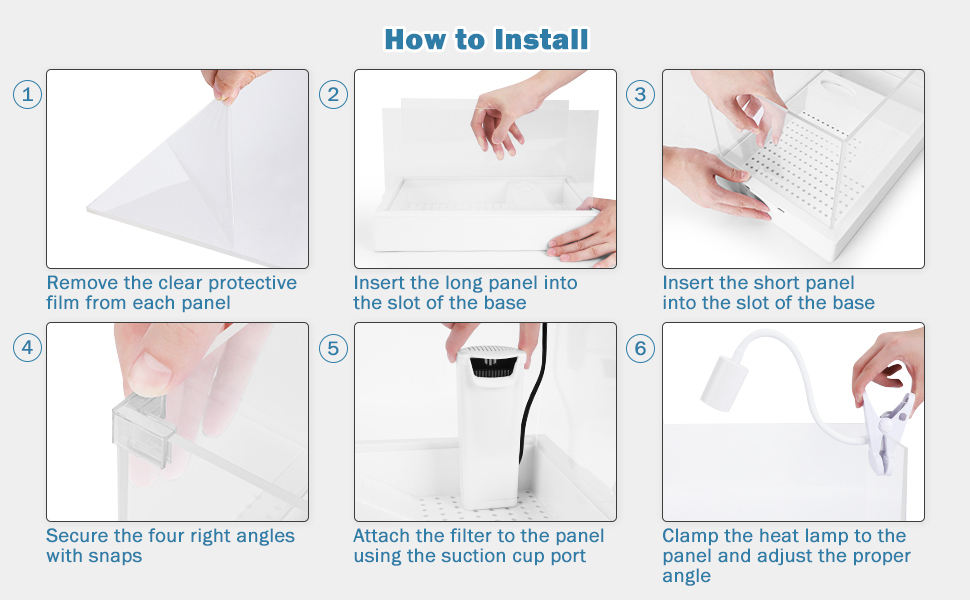 How to Install

1

Remove the clear protective film from each panel

2

Insert the long panel into the slot of the base

3

Insert the short panel into the slot of the base

4

Secure the four right angles with snaps

5

Attach the filter to the panel using the suction cup port

6

Clamp the heat lamp to the panel and adjust the proper angle