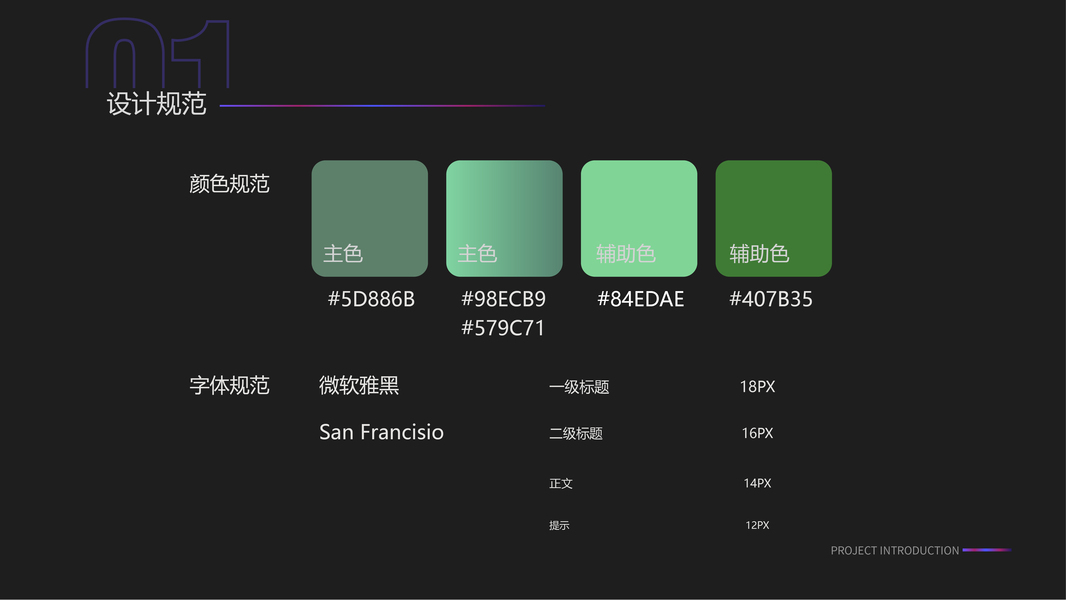 01

设计规范

颜色规范

主色
#5D886B

主色
#98ECB9
#579C71

辅助色
#84EDAE

辅助色
#407B35

字体规范

微软雅黑

San Francisio

一级标题 18PX

二级标题 16PX

正文 14PX

提示 12PX

PROJECT INTRODUCTION