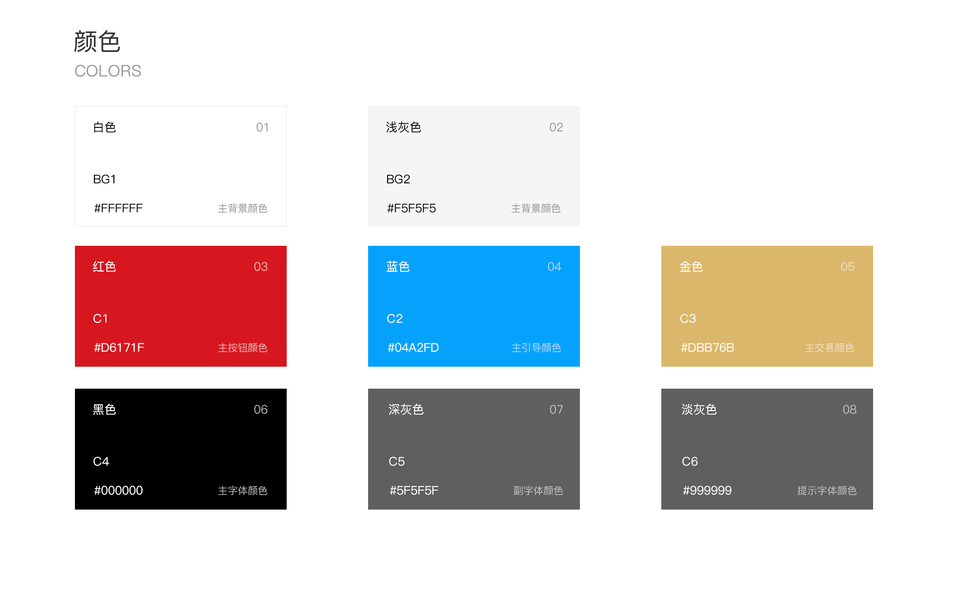 颜色
COLORS

白色 01
BG1
#FFFFFF 主背景颜色

浅灰色 02
BG2
#F5F5F5 主背景颜色

红色 03
C1
#D6171F 主按钮颜色

蓝色 04
C2
#04A2FD 主引导颜色

金色 05
C3
#DBB76B 主交易颜色

黑色 06
C4
#000000 主字体颜色

深灰色 07
C5
#5F5F5F 副字体颜色

淡灰色 08
C6
#999999 提示字体颜色