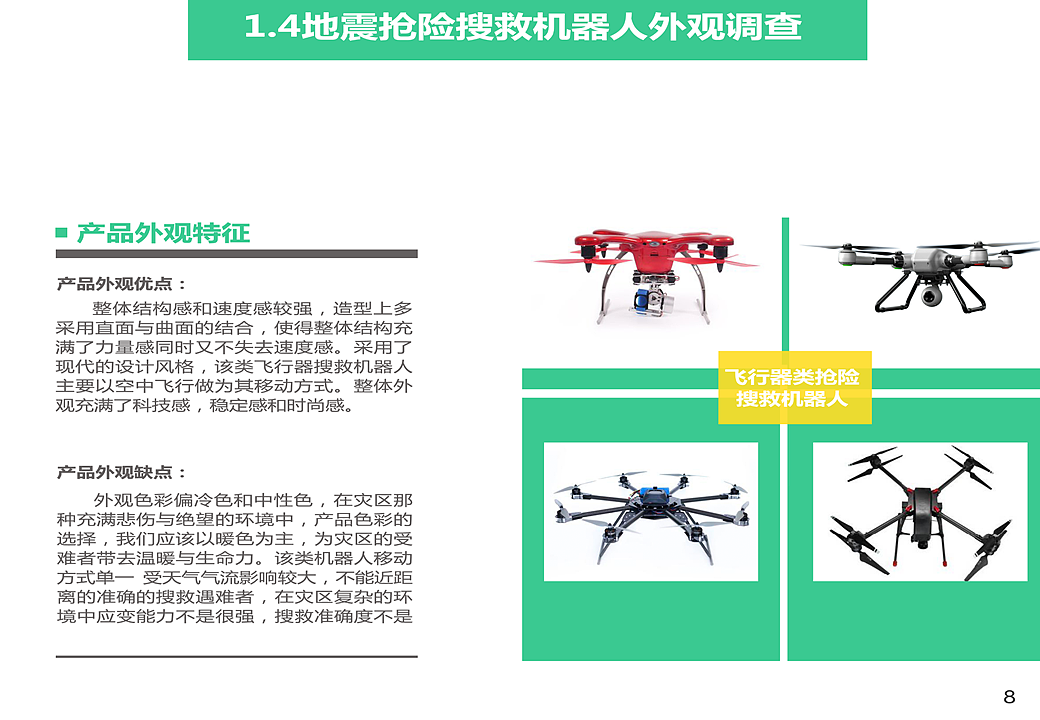 1.4地震抢险搜救机器人外观调查

产品外观特征

产品外观优点：

整体结构感和速度感较强，造型上多采用直面与曲面的结合，使得整体结构充满了力量感同时又不失去速度感。采用了现代的设计风格，该类飞行器搜救机器人主要以空中飞行做为其移动方式。整体外观充满了科技感，稳定感和时尚感。

产品外观缺点：

外观色彩偏冷色和中性色，在灾区那种充满悲伤与绝望的环境中，产品色彩的选择，我们应该以暖色为主，为灾区的受难者带去温暖与生命力。该类机器人移动方式单一 受天气气流影响较大，不能近距离的准确的搜救遇难者，在灾区复杂的环境中应变能力不是很强，搜救准确度不是

飞行器类抢险搜救机器人

8