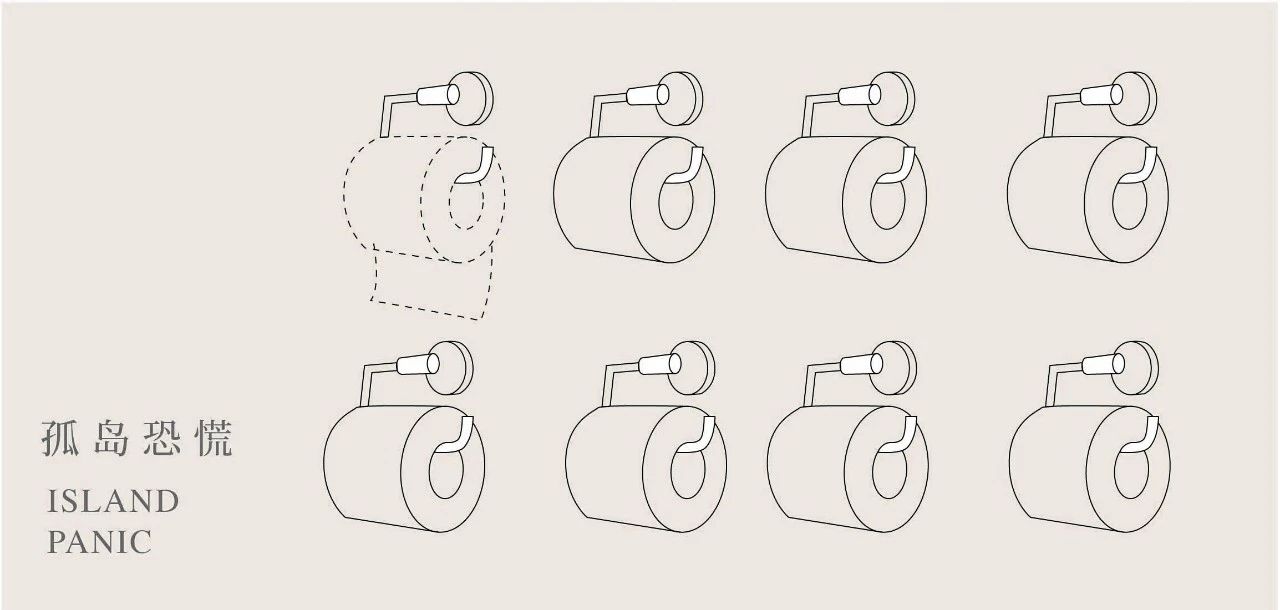 孤岛恐慌

ISLAND
PANIC