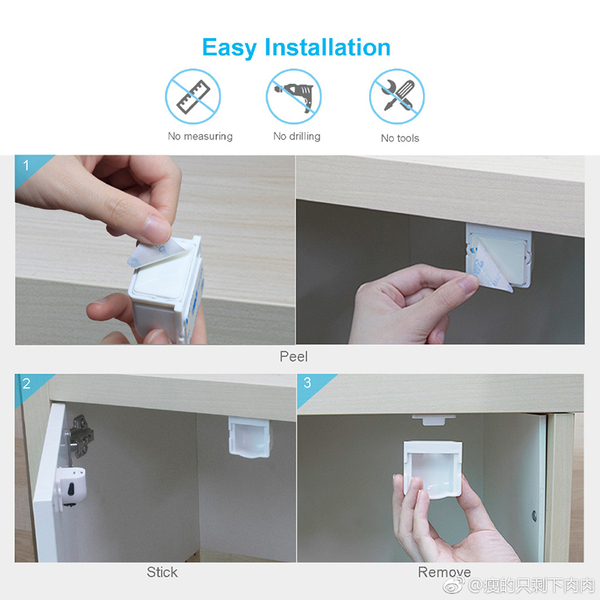 Easy Installation

No measuring

No drilling

No tools

1

Peel

2

Stick

3

Remove

@瘦的只剩下肉肉