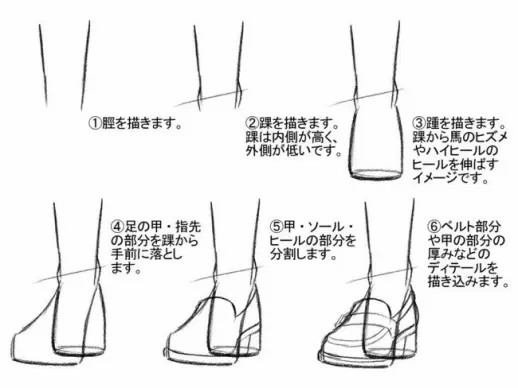 ①脛を描きます。

②踝を描きます。踝は内側が高く、外側が低いです。

③踵を描きます。踝から馬のヒズメやハイヒールのヒールを伸ばすイメージです。

④足の甲・指先の部分を踝から手前に落とします。

⑤甲・ソール・ヒールの部分を分割します。

⑥ベルト部分や甲の部分の厚みなどのディテールを描き込みます。