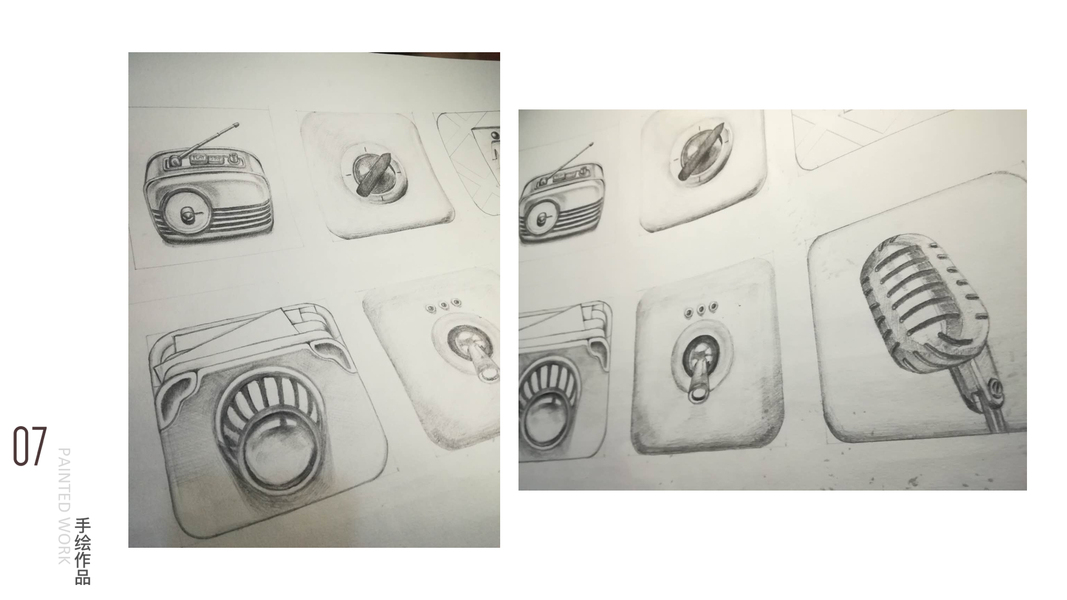 07

PAINTED WORK

手绘作品