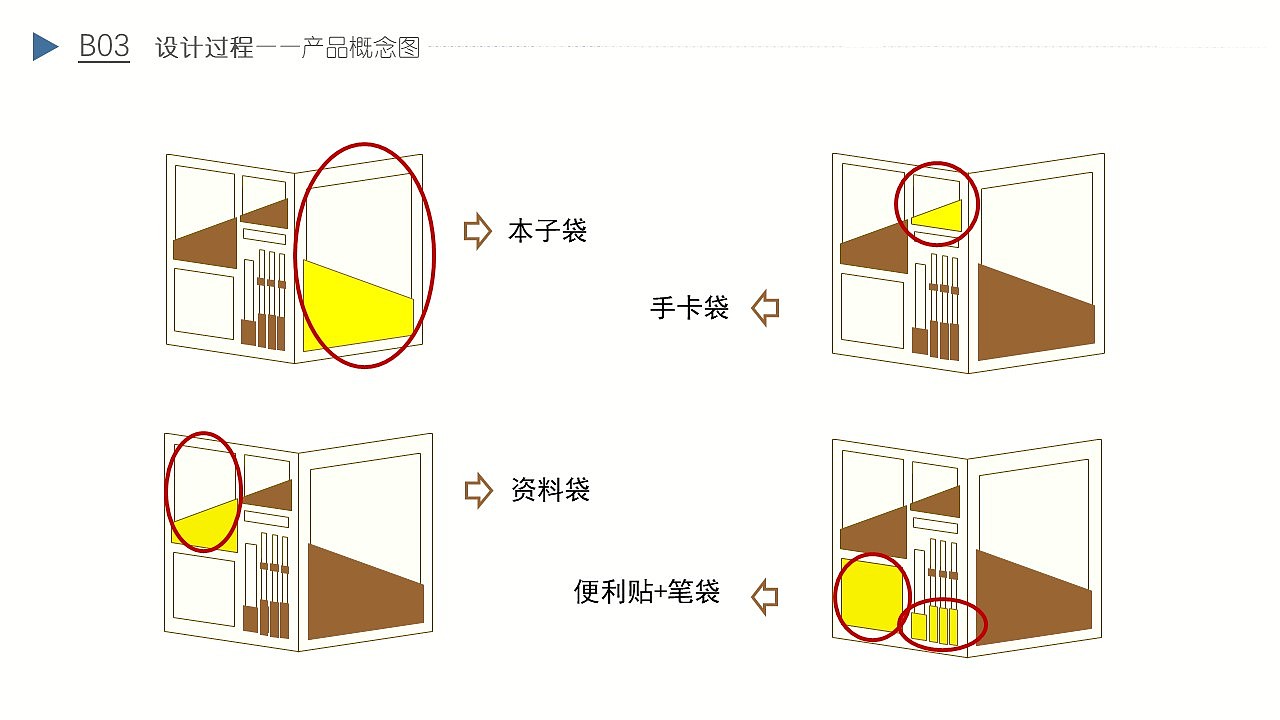 B03 设计过程——产品概念图

本子袋

手卡袋

资料袋

便利贴+笔袋