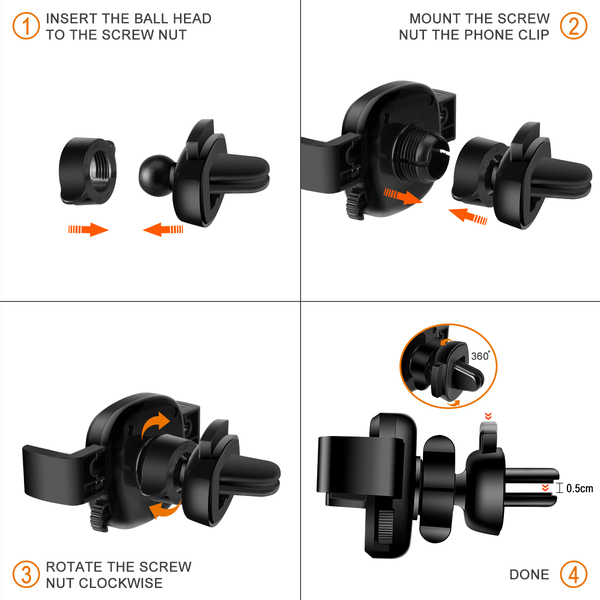 1 INSERT THE BALL HEAD TO THE SCREW NUT

MOUNT THE SCREW NUT THE PHONE CLIP 2

360°

0.5cm

3 ROTATE THE SCREW NUT CLOCKWISE

DONE 4