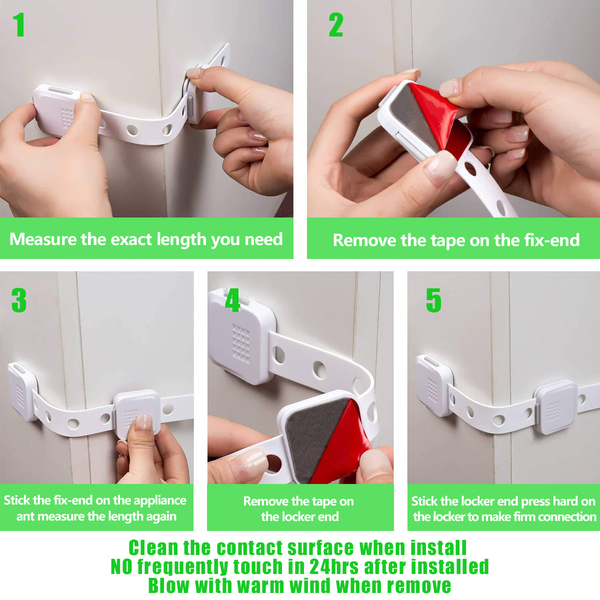 1

Measure the exact length you need

2

Remove the tape on the fix-end

3

Stick the fix-end on the appliance ant measure the length again

4

Remove the tape on the locker end

5

Stick the locker end press hard on the locker to make firm connection

Clean the contact surface when install
NO frequently touch in 24hrs after installed
Blow with warm wind when remove