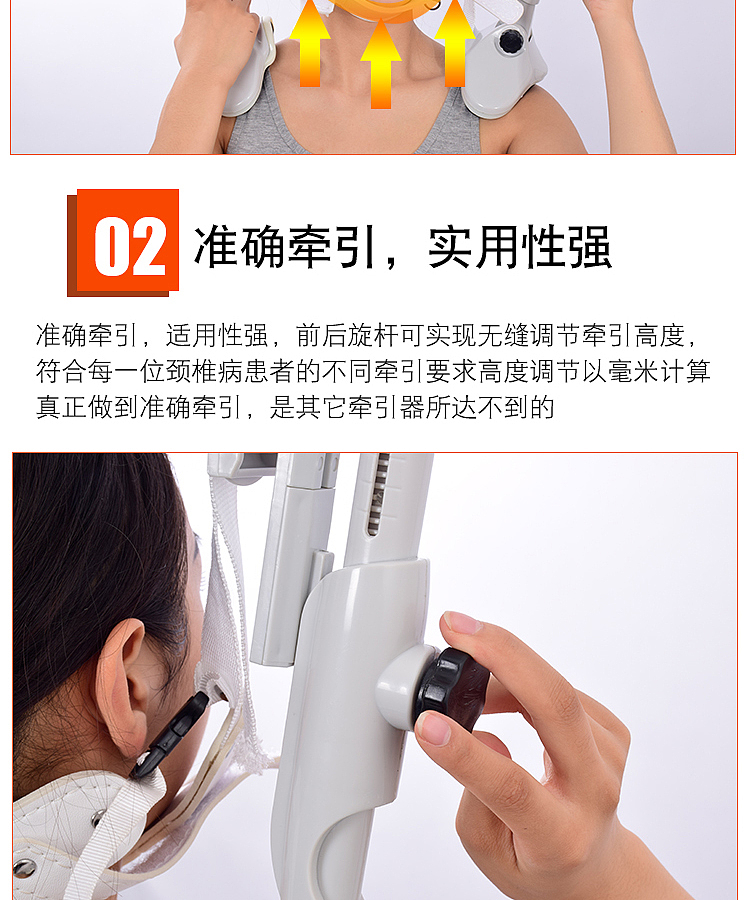 02 准确牵引，实用性强

准确牵引，适用性强，前后旋杆可实现无缝调节牵引高度，符合每一位颈椎病患者的不同牵引要求高度调节以毫米计算真正做到准确牵引，是其它牵引器所达不到的