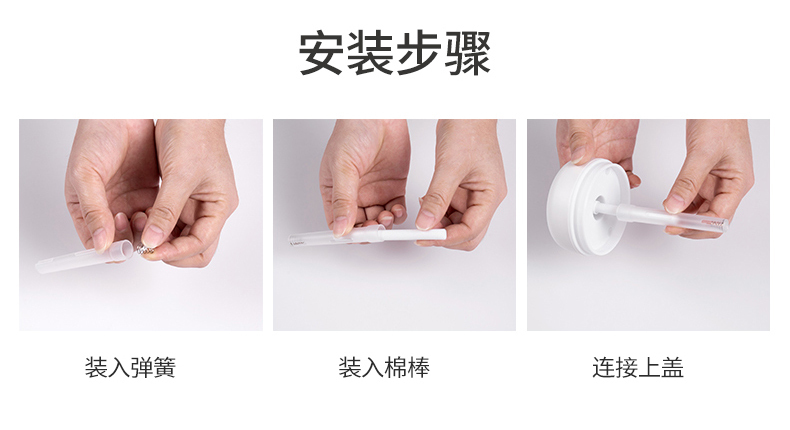 安装步骤

装入弹簧

装入棉棒

连接上盖