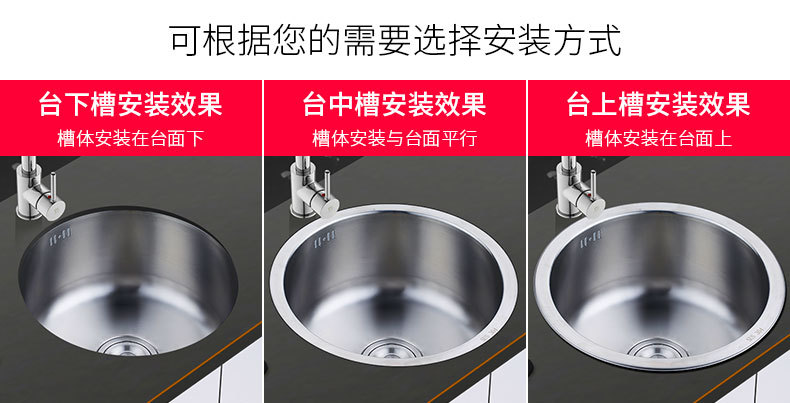 可根据您的需要选择安装方式

台下槽安装效果
槽体安装在台面下

台中槽安装效果
槽体安装与台面平行

台上槽安装效果
槽体安装在台面上