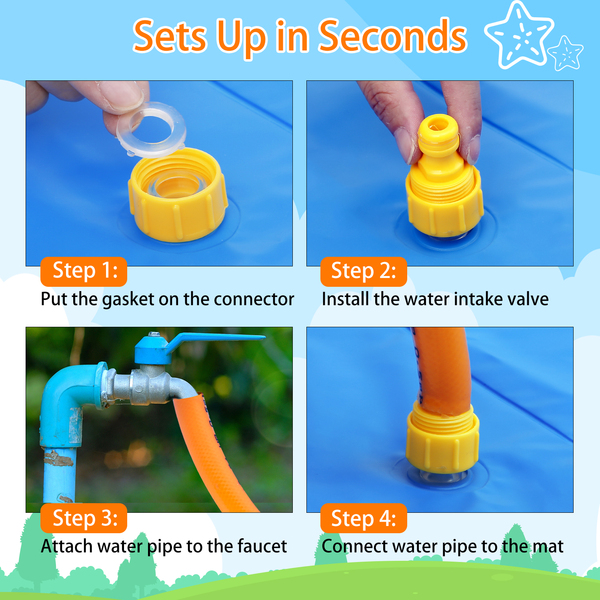 Sets Up in Seconds

Step 1:
Put the gasket on the connector

Step 2:
Install the water intake valve

Step 3:
Attach water pipe to the faucet

Step 4:
Connect water pipe to the mat