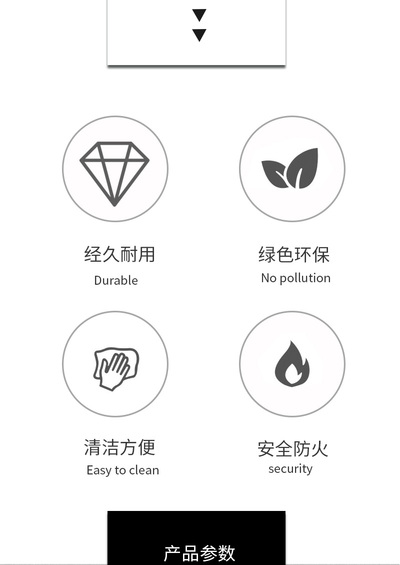 经久耐用
Durable

绿色环保
No pollution

清洁方便
Easy to clean

安全防火
security

产品参数