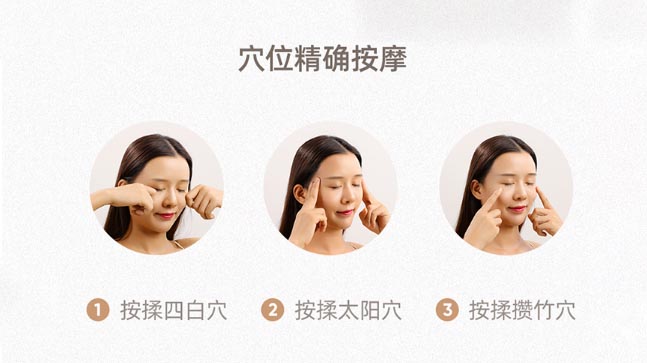 穴位精确按摩

1 按揉四白穴

2 按揉太阳穴

3 按揉攒竹穴