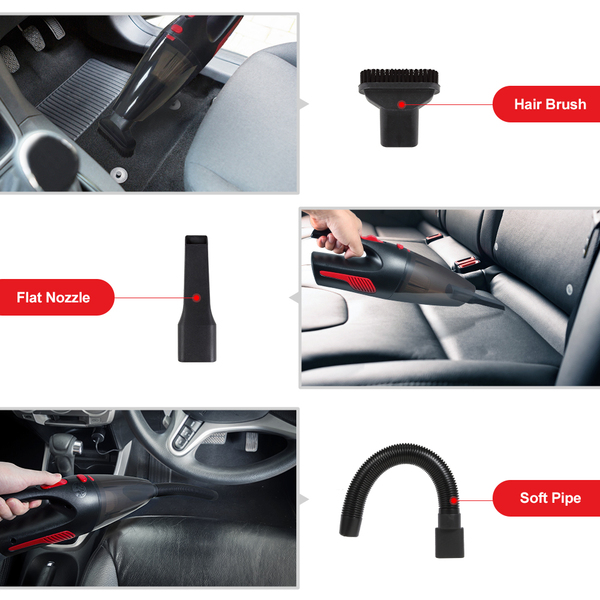 Hair Brush

Flat Nozzle

Soft Pipe