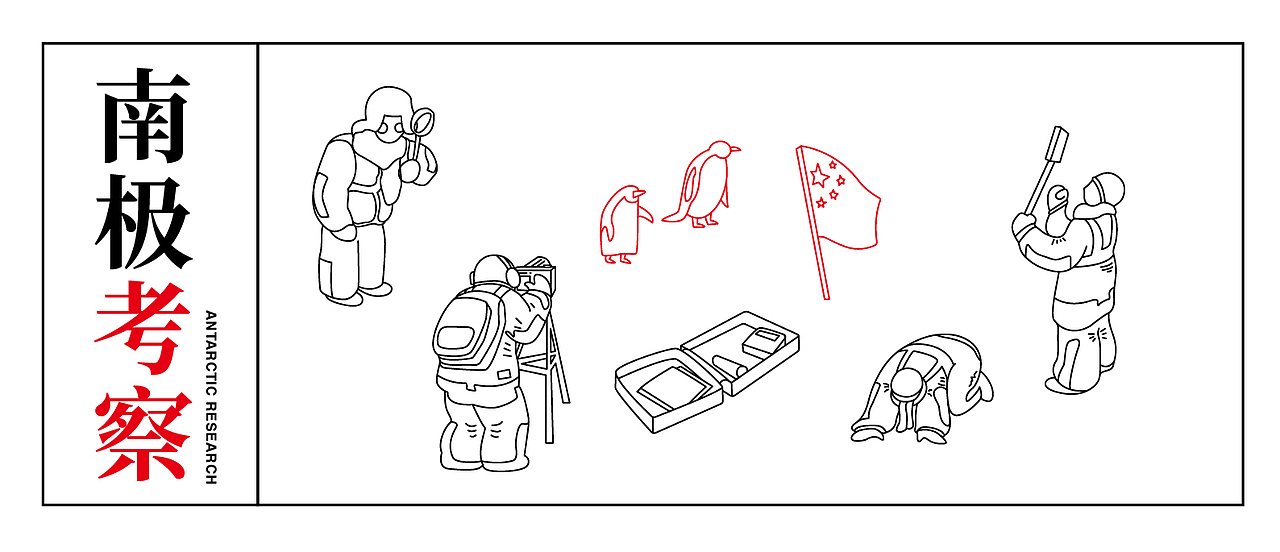 南极考察

ANTARCTIC RESEARCH