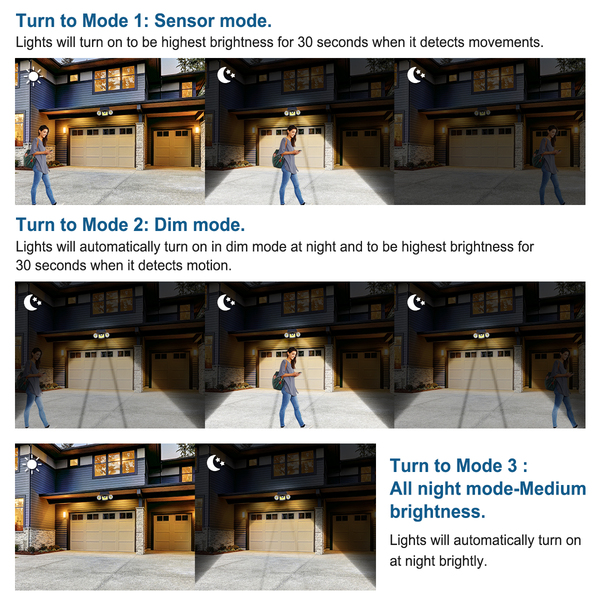 Turn to Mode 1: Sensor mode.
Lights will turn on to be highest brightness for 30 seconds when it detects movements.

Turn to Mode 2: Dim mode.
Lights will automatically turn on in dim mode at night and to be highest brightness for 30 seconds when it detects motion.

Turn to Mode 3 : All night mode-Medium brightness.
Lights will automatically turn on at night brightly.