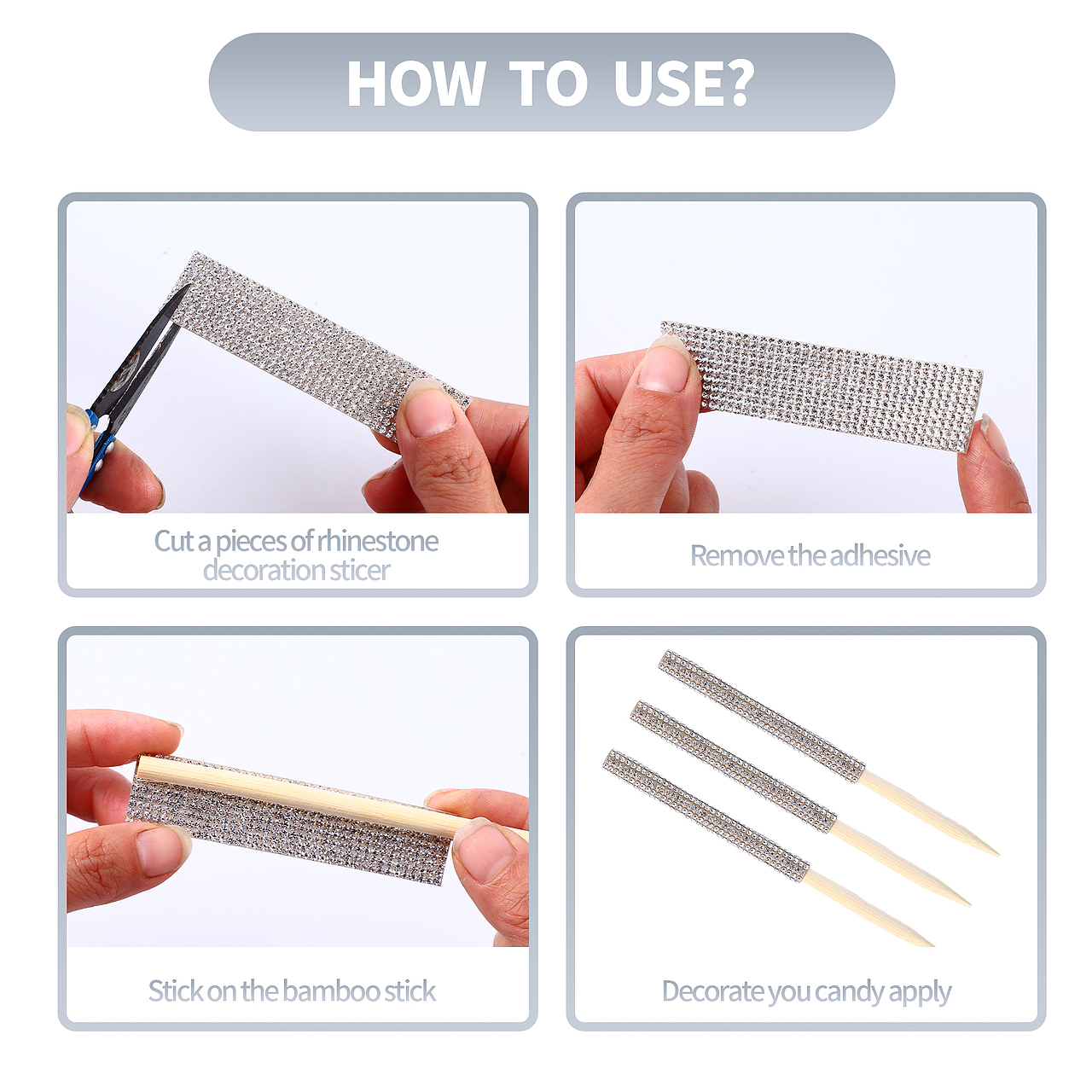 HOW TO USE?

Cut a pieces of rhinestone decoration sticer

Remove the adhesive

Stick on the bamboo stick

Decorate you candy apply