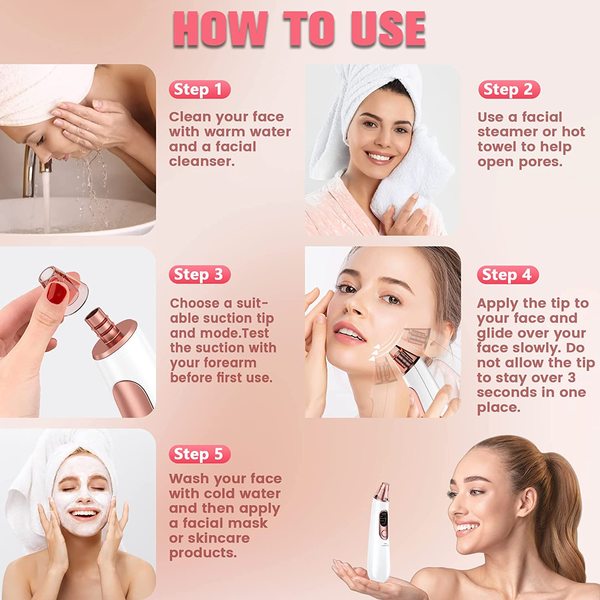 HOW TO USE

Step 1

Clean your face with warm water and a facial cleanser.

Step 2

Use a facial steamer or hot towel to help open pores.

Step 3

Choose a suitable suction tip and mode.Test the suction with your forearm before first use.

Step 4

Apply the tip to your face and glide over your face slowly. Do not allow the tip to stay over 3 seconds in one place.

Step 5

Wash your face with cold water and then apply a facial mask or skincare products.