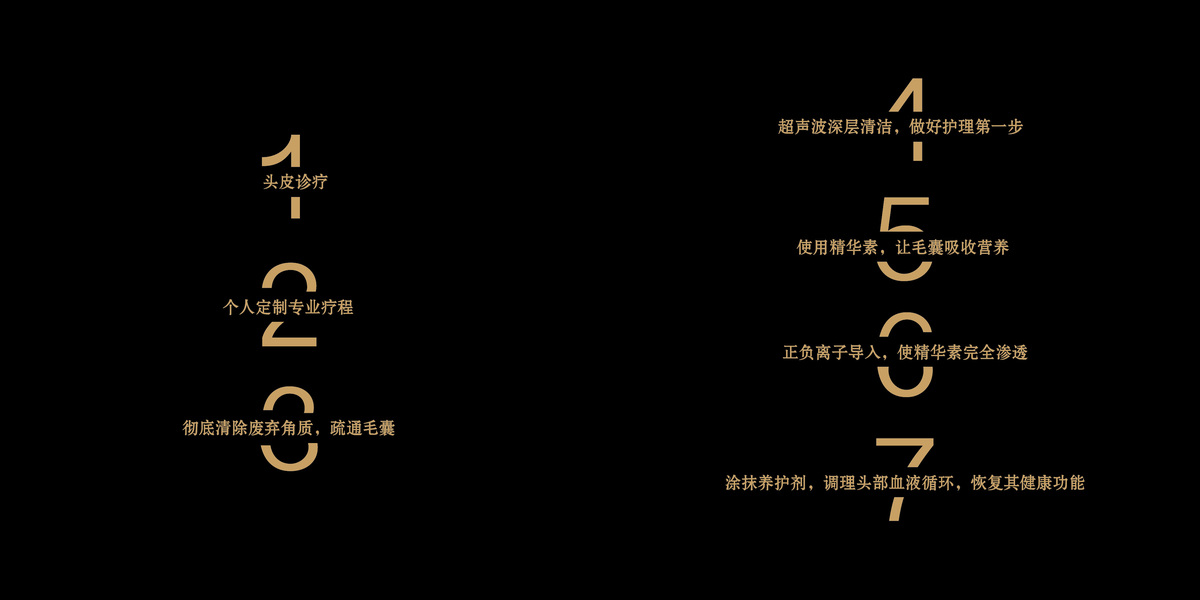 1
头皮诊疗

2
个人定制专业疗程

3
彻底清除废弃角质，疏通毛囊

4
超声波深层清洁，做好护理第一步

5
使用精华素，让毛囊吸收营养

6
正负离子导入，使精华素完全渗透

7
涂抹养护剂，调理头部血液循环，恢复其健康功能