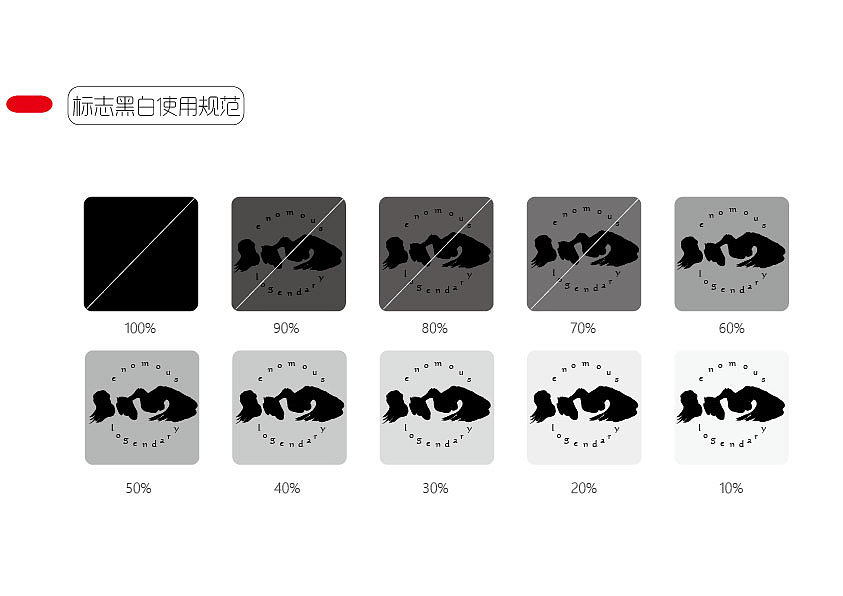 标志黑白使用规范

100%

enomous
logendary
90%

enomous
logendary
80%

enomous
logendary
70%

enomous
logendary
60%

enomous
logendary
50%

enomous
logendary
40%

enomous
logendary
30%

enomous
logendary
20%

enomous
logendary
10%