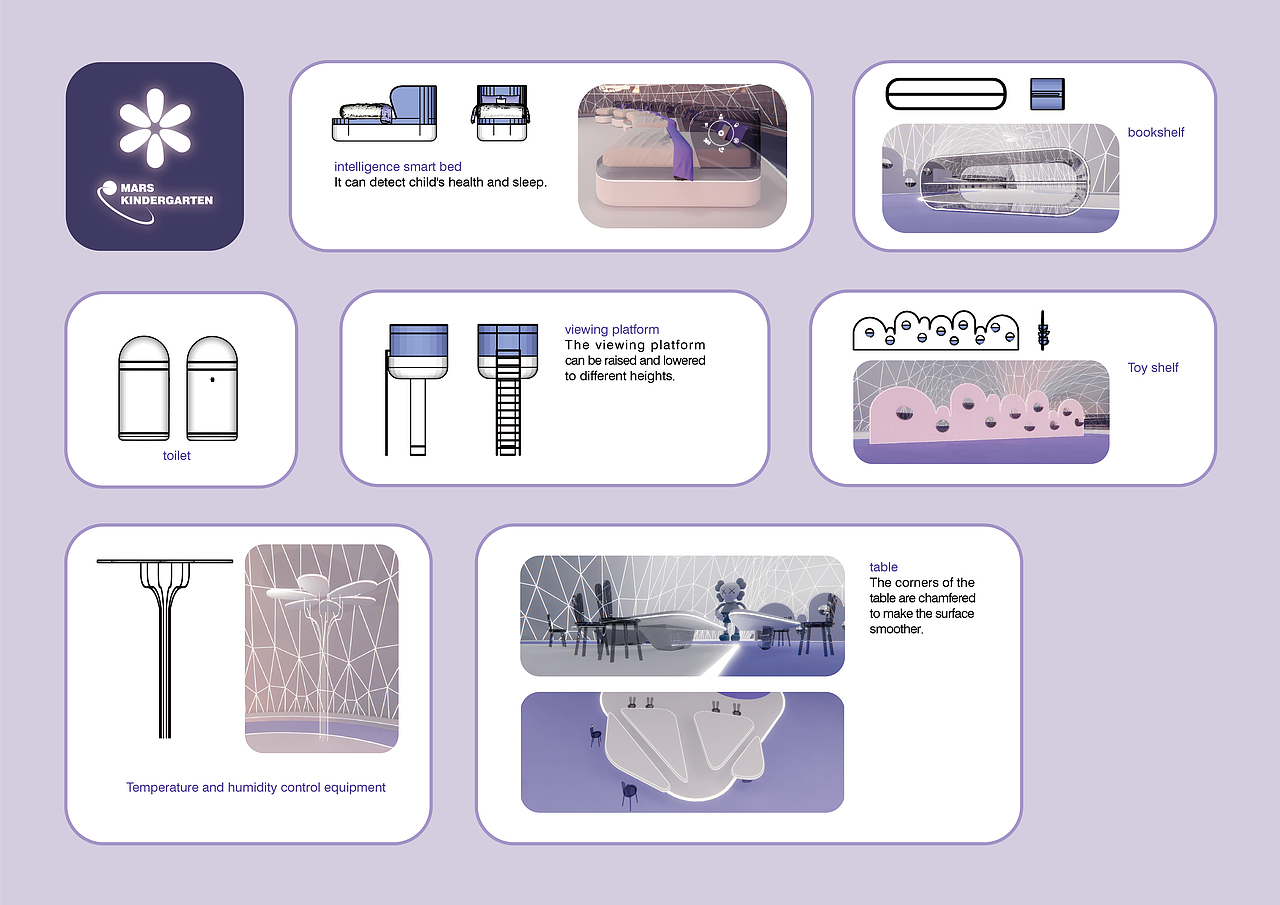 MARS KINDERGARTEN

intelligence smart bed
It can detect child's health and sleep.

bookshelf

toilet

viewing platform
The viewing platform can be raised and lowered to different heights.

Toy shelf

Temperature and humidity control equipment

table
The corners of the table are chamfered to make the surface smoother.