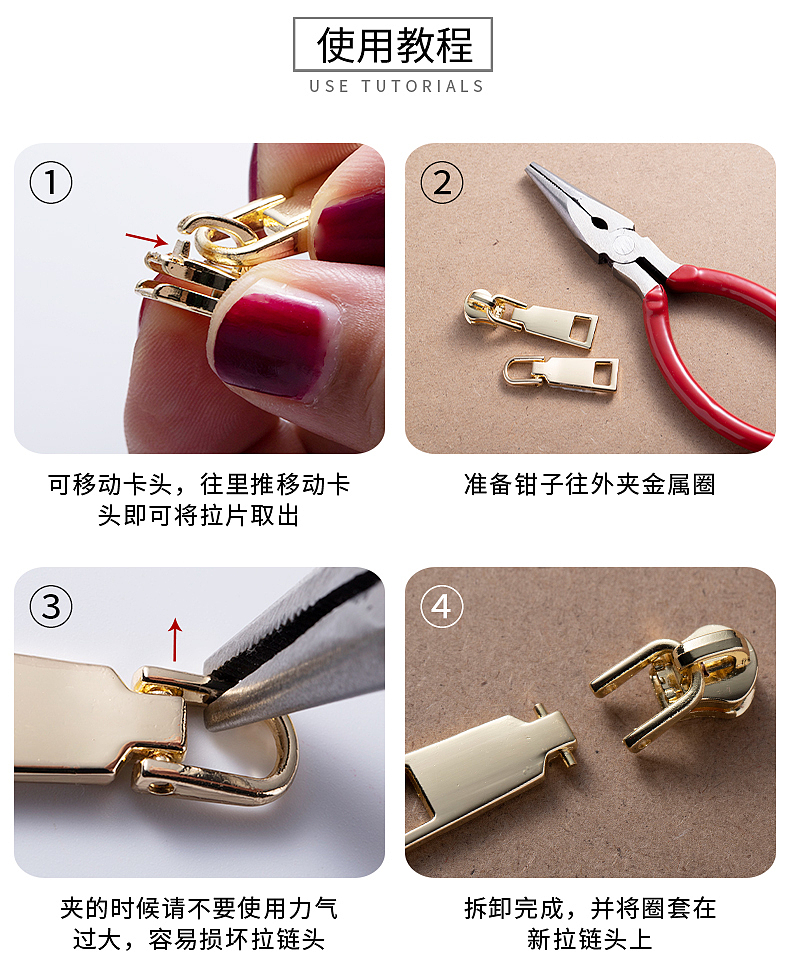 使用教程
USE TUTORIALS

①
可移动卡头，往里推移动卡头即可将拉片取出

②
准备钳子往外夹金属圈

③
夹的时候请不要使用力气过大，容易损坏拉链头

④
拆卸完成，并将圈套在新拉链头上