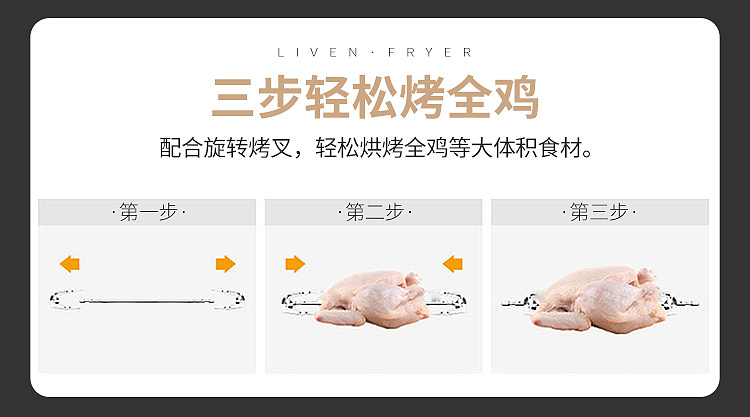 LIVEN · FRYER

三步轻松烤全鸡

配合旋转烤叉，轻松烘烤全鸡等大体积食材。

·第一步·

·第二步·

·第三步·