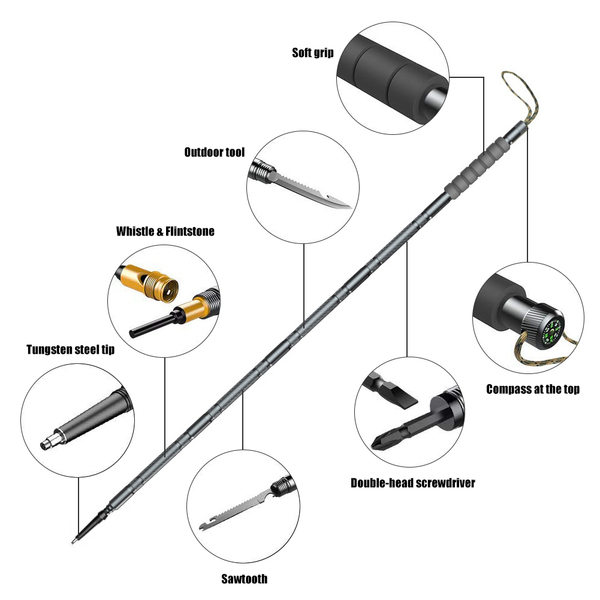 Soft grip

Outdoor tool

Whistle & Flintstone

Tungsten steel tip

Compass at the top

Double-head screwdriver

Sawtooth