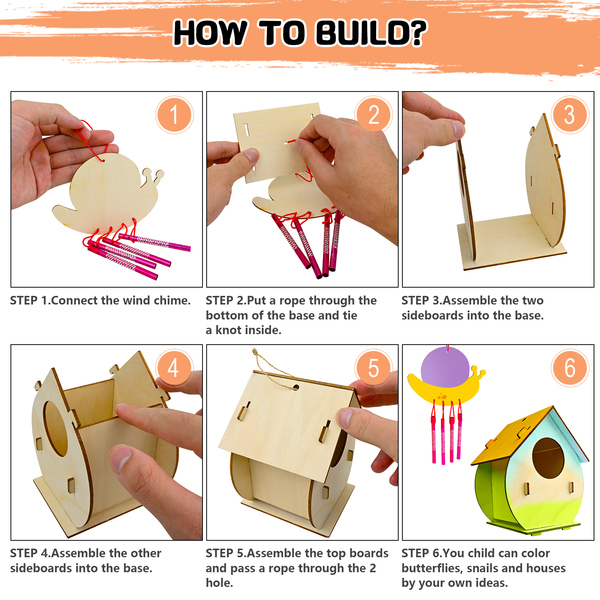 HOW TO BUILD?

1

STEP 1.Connect the wind chime.

2

STEP 2.Put a rope through the bottom of the base and tie a knot inside.

3

STEP 3.Assemble the two sideboards into the base.

4

STEP 4.Assemble the other sideboards into the base.

5

STEP 5.Assemble the top boards and pass a rope through the 2 hole.

6

STEP 6.You child can color butterflies, snails and houses by your own ideas.