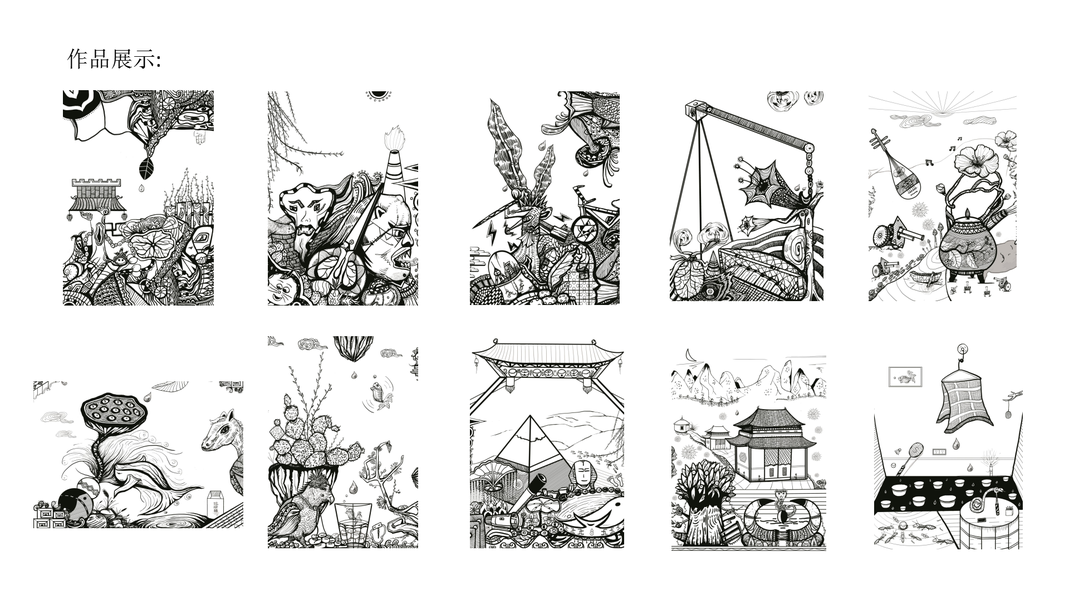 作品展示: