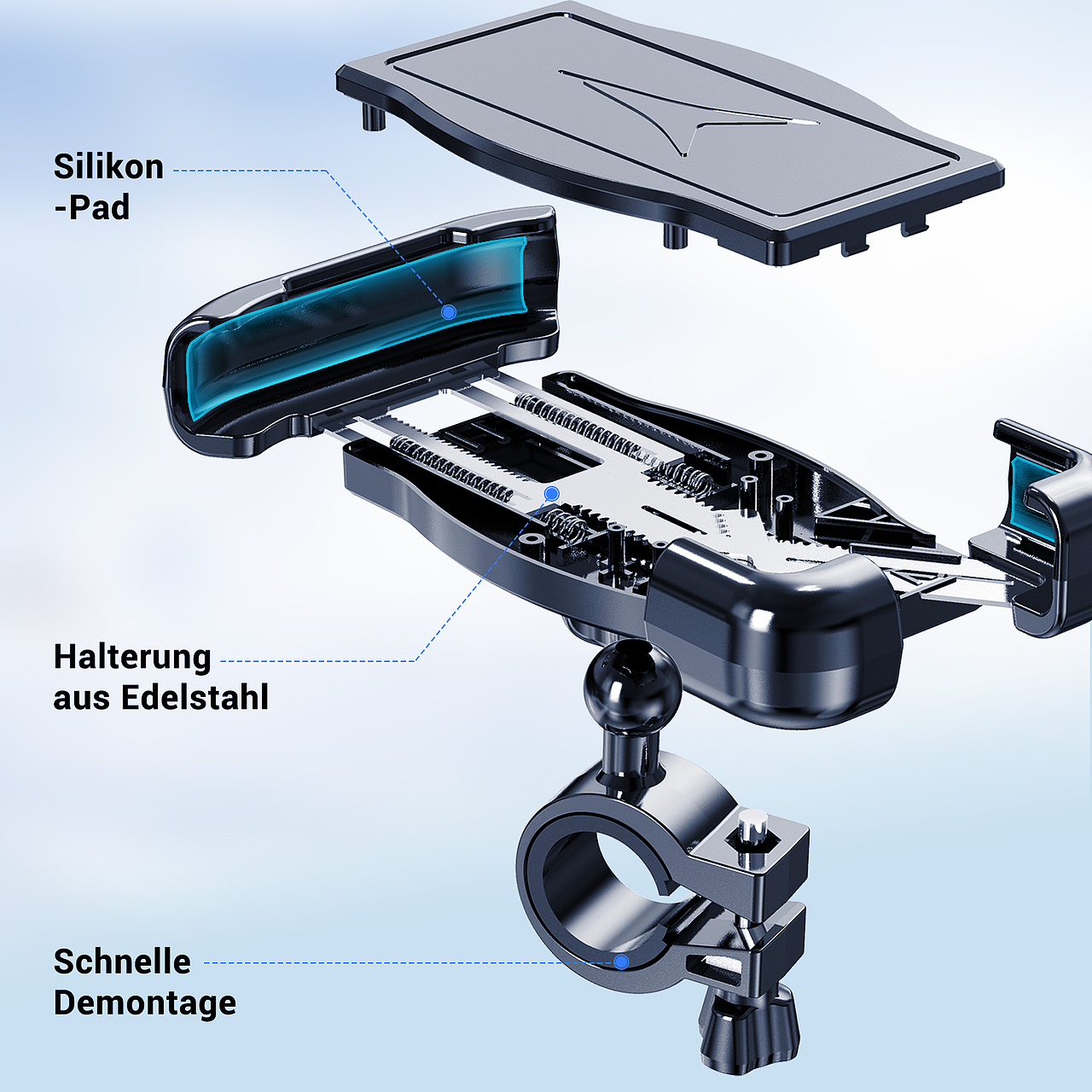 Silikon
-Pad

Halterung
aus Edelstahl

Schnelle
Demontage