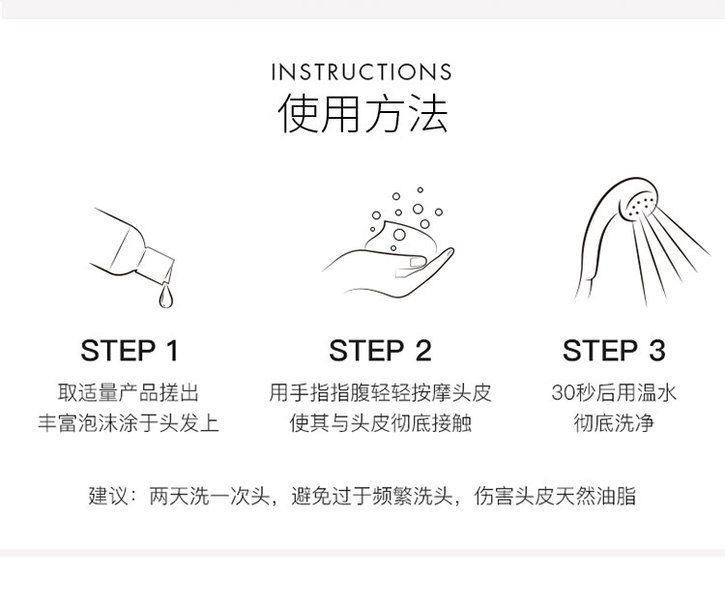 INSTRUCTIONS
使用方法

STEP 1
取适量产品搓出
丰富泡沫涂于头发上

STEP 2
用手指指腹轻轻按摩头皮
使其与头皮彻底接触

STEP 3
30秒后用温水
彻底洗净

建议：两天洗一次头，避免过于频繁洗头，伤害头皮天然油脂