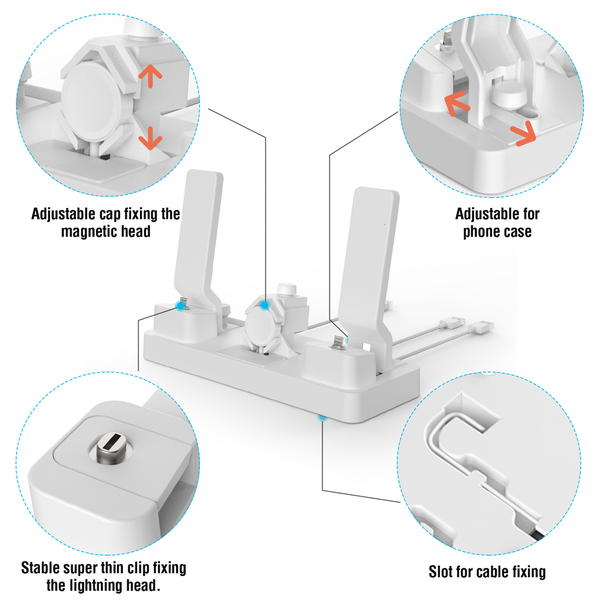 Adjustable cap fixing the magnetic head

Adjustable for phone case

Stable super thin clip fixing the lightning head.

Slot for cable fixing