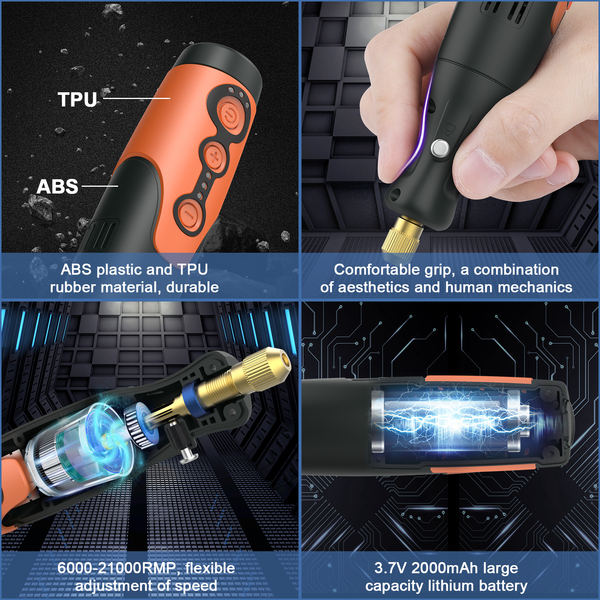 TPU

ABS

ABS plastic and TPU rubber material, durable

Comfortable grip, a combination of aesthetics and human mechanics

6000-21000RMP, flexible adjustment of speed

3.7V 2000mAh large capacity lithium battery