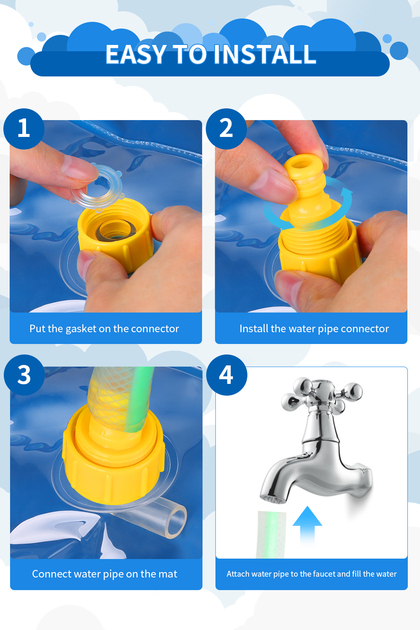 EASY TO INSTALL

1

Put the gasket on the connector

2

Install the water pipe connector

3

Connect water pipe on the mat

4

Attach water pipe to the faucet and fill the water