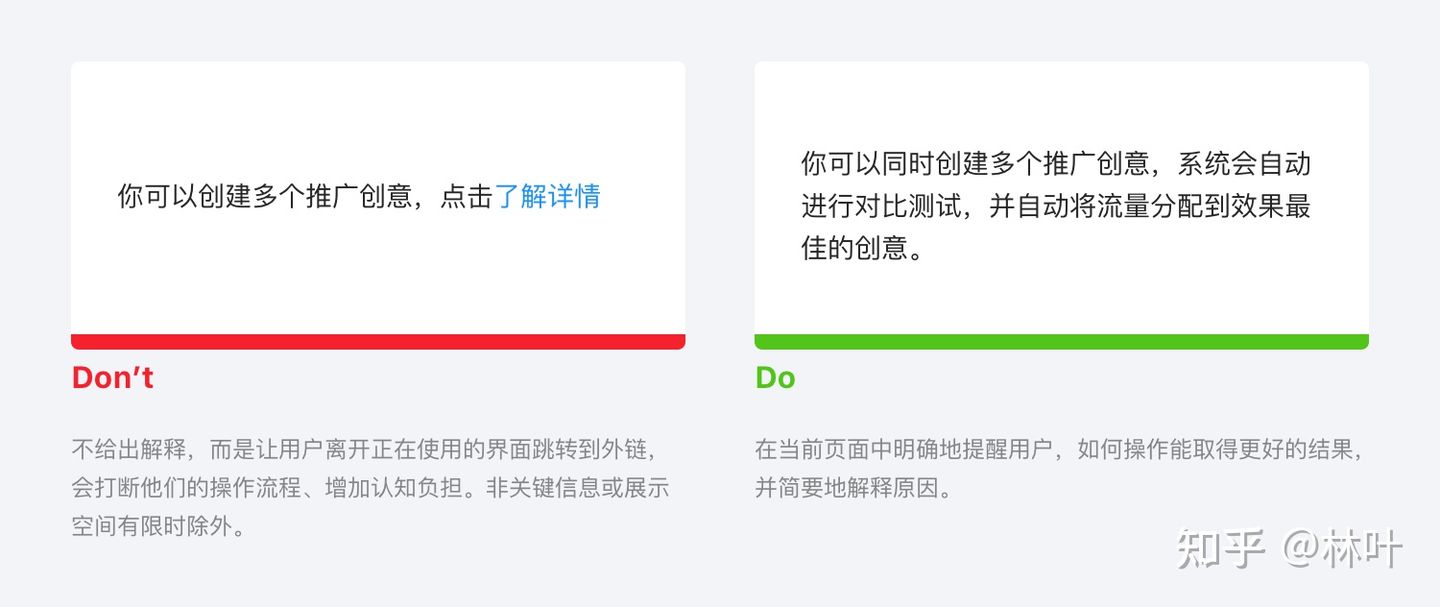 你可以创建多个推广创意，点击了解详情

Don't

不给出解释，而是让用户离开正在使用的界面跳转到外链，会打断他们的操作流程、增加认知负担。非关键信息或展示空间有限时除外。

你可以同时创建多个推广创意，系统会自动进行对比测试，并自动将流量分配到效果最佳的创意。

Do

在当前页面中明确地提醒用户，如何操作能取得更好的结果，并简要地解释原因。

知乎 @林叶