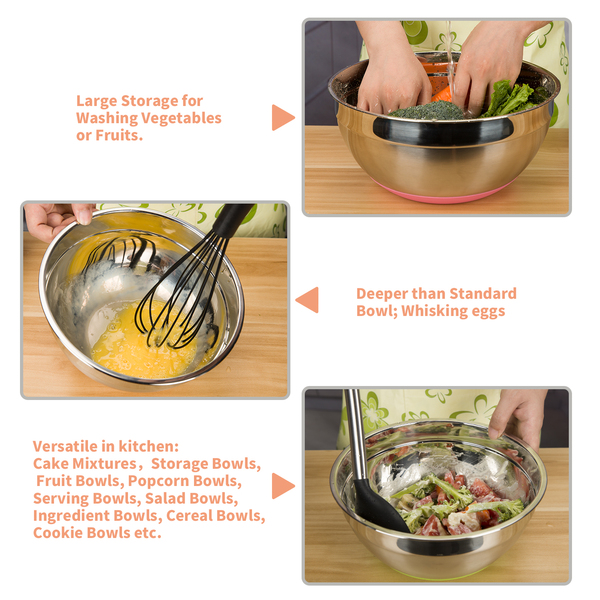 Large Storage for Washing Vegetables or Fruits.

Deeper than Standard Bowl; Whisking eggs

Versatile in kitchen:
Cake Mixtures，Storage Bowls, Fruit Bowls, Popcorn Bowls, Serving Bowls, Salad Bowls, Ingredient Bowls, Cereal Bowls, Cookie Bowls etc.