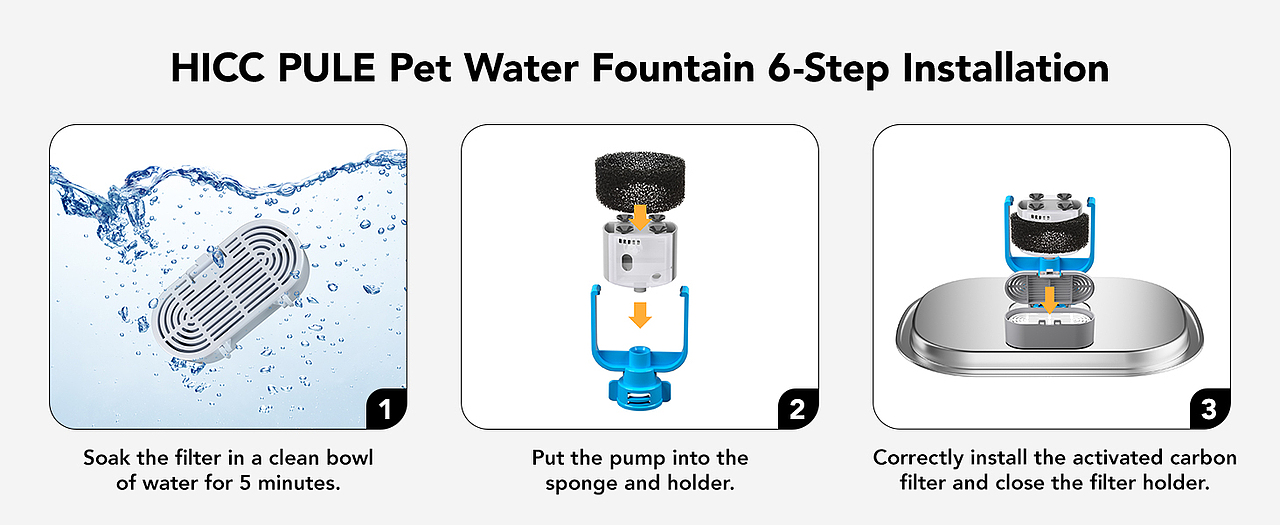 HICC PULE Pet Water Fountain 6-Step Installation

1

Soak the filter in a clean bowl of water for 5 minutes.

2

Put the pump into the sponge and holder.

3

Correctly install the activated carbon filter and close the filter holder.