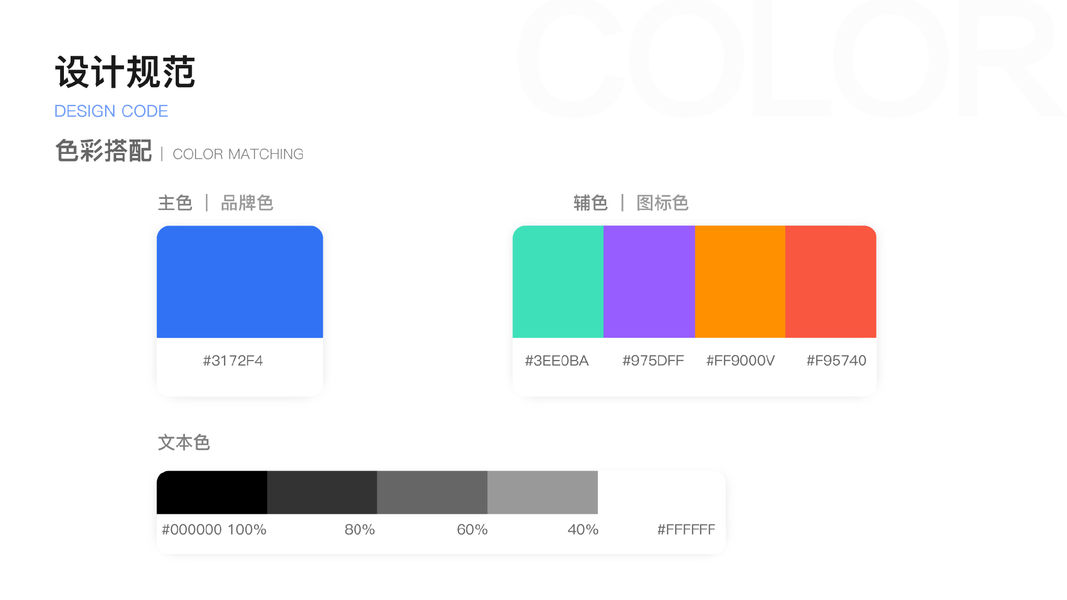 设计规范
DESIGN CODE

色彩搭配 | COLOR MATCHING

主色 | 品牌色

#3172F4

辅色 | 图标色

#3EE0BA #975DFF #FF9000V #F95740

文本色

#000000 100% 80% 60% 40% #FFFFFF

COLOR