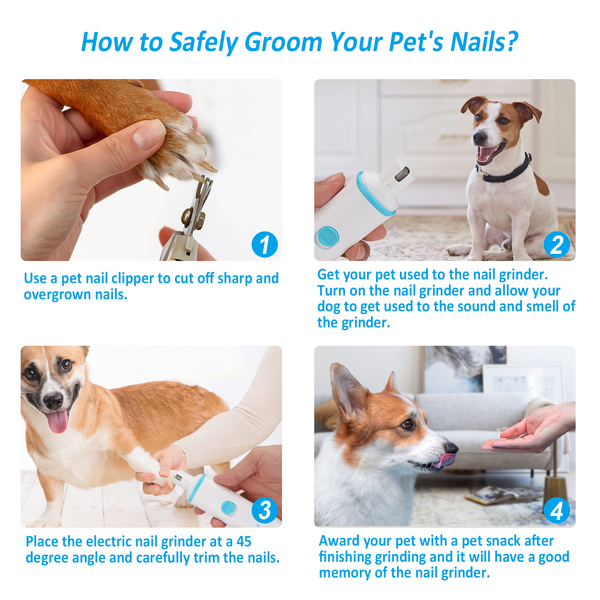 How to Safely Groom Your Pet's Nails?

1

Use a pet nail clipper to cut off sharp and overgrown nails.

2

Get your pet used to the nail grinder. Turn on the nail grinder and allow your dog to get used to the sound and smell of the grinder.

3

Place the electric nail grinder at a 45 degree angle and carefully trim the nails.

4

Award your pet with a pet snack after finishing grinding and it will have a good memory of the nail grinder.