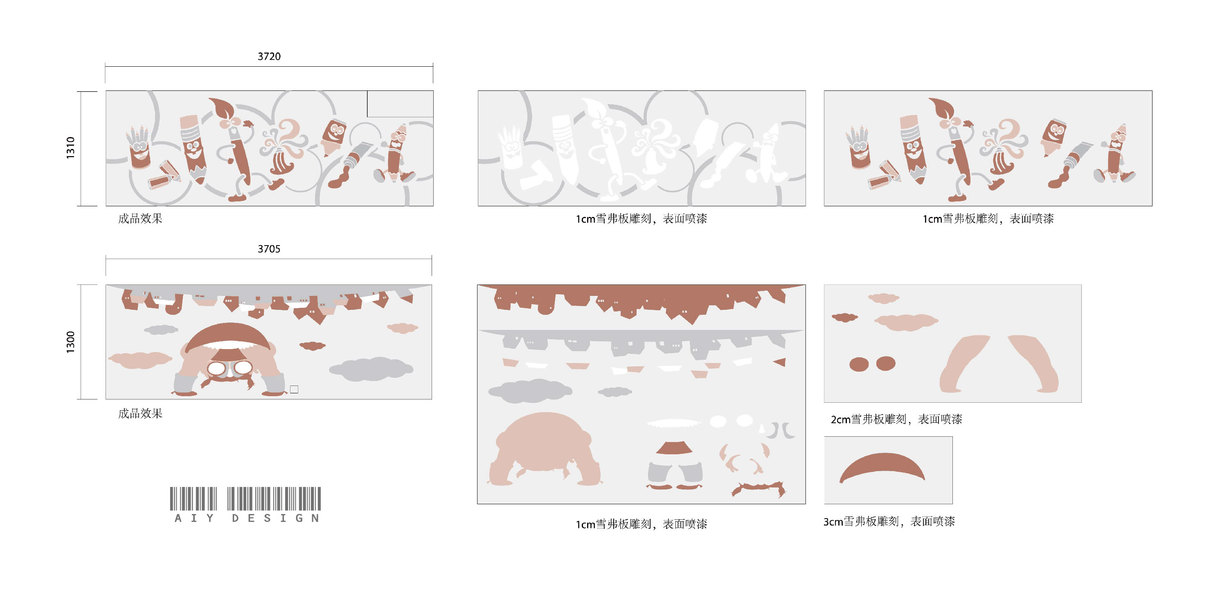 3720

1310

成品效果

1cm雪弗板雕刻，表面喷漆

1cm雪弗板雕刻，表面喷漆

3705

1300

成品效果

1cm雪弗板雕刻，表面喷漆

2cm雪弗板雕刻，表面喷漆

3cm雪弗板雕刻，表面喷漆

AIY DESIGN